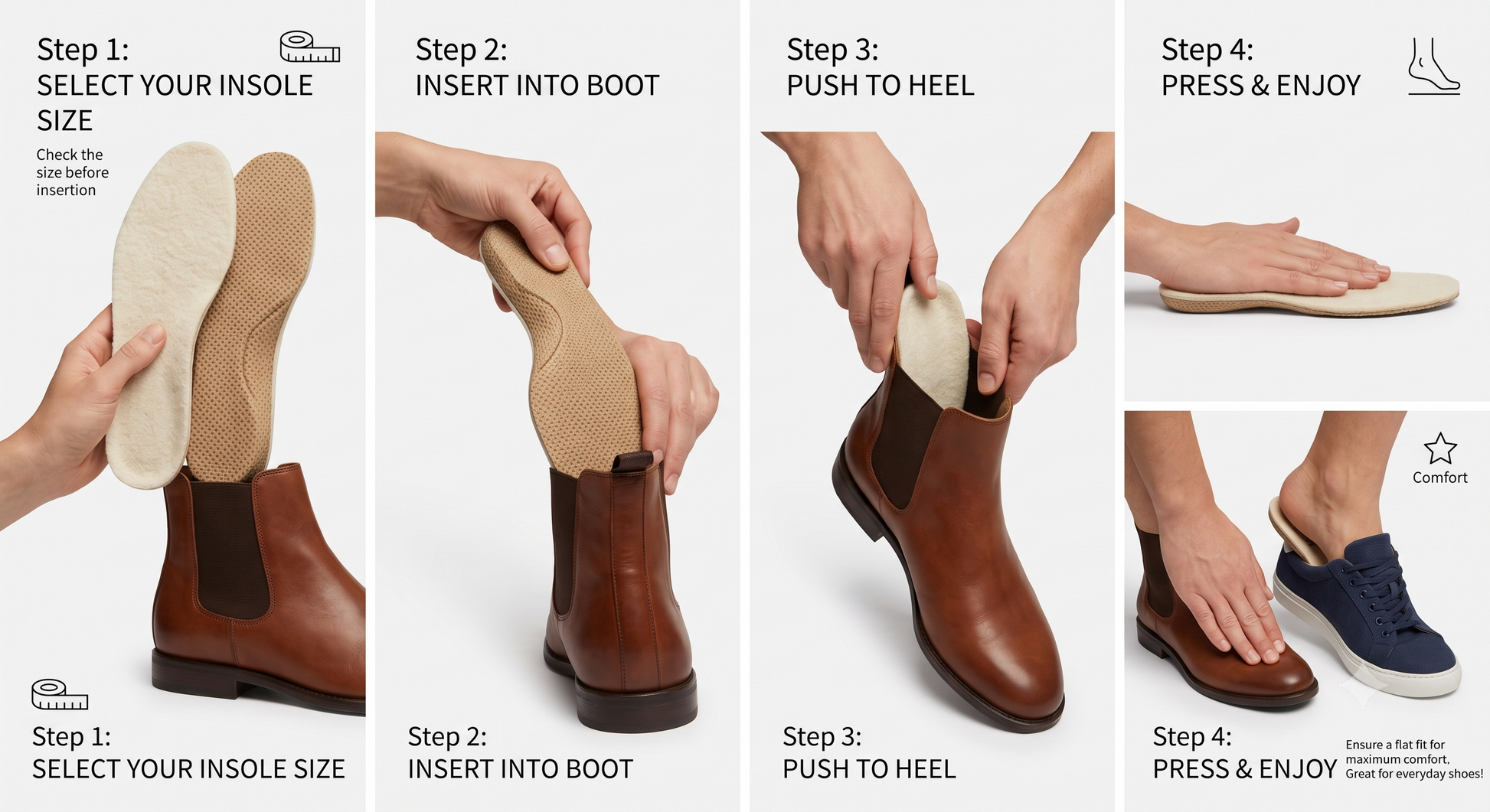 Step 1:
SELECT YOUR INSOLE SIZE

Check the size before insertion

Step 1:
SELECT YOUR INSOLE SIZE

Step 2:
INSERT INTO BOOT

Step 2:
INSERT INTO BOOT

Step 3:
PUSH TO HEEL

Step 3:
PUSH TO HEEL

Step 4:
PRESS & ENJOY

Comfort

Step 4:
PRESS & ENJOY

Ensure a flat fit for maximum comfort, Great for everyday shoes!